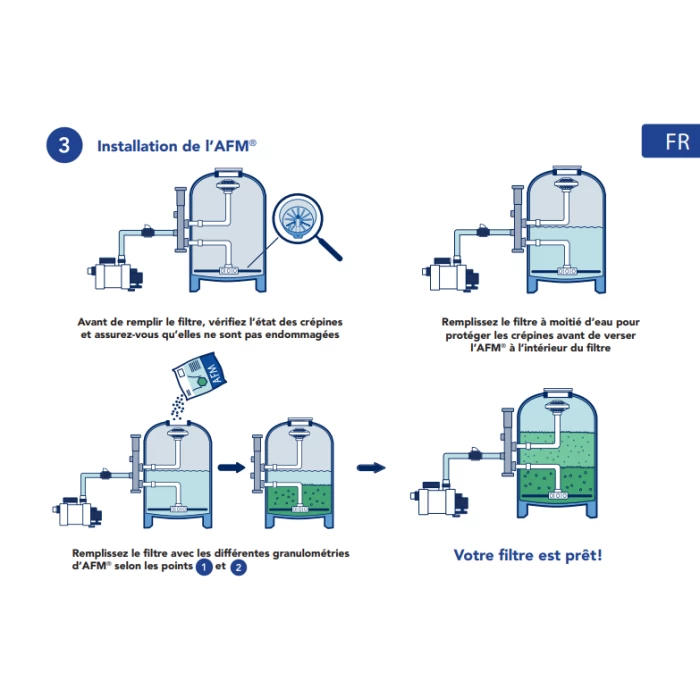 3 Installation de l'AFM®

FR

Avant de remplir le filtre, vérifiez l'état des crépines et assurez-vous qu'elles ne sont pas endommagées

Remplissez le filtre à moitié d'eau pour protéger les crépines avant de verser l'AFM® à l'intérieur du filtre

AFM

Remplissez le filtre avec les différentes granulométries d'AFM® selon les points 1 et 2

Votre filtre est prêt!